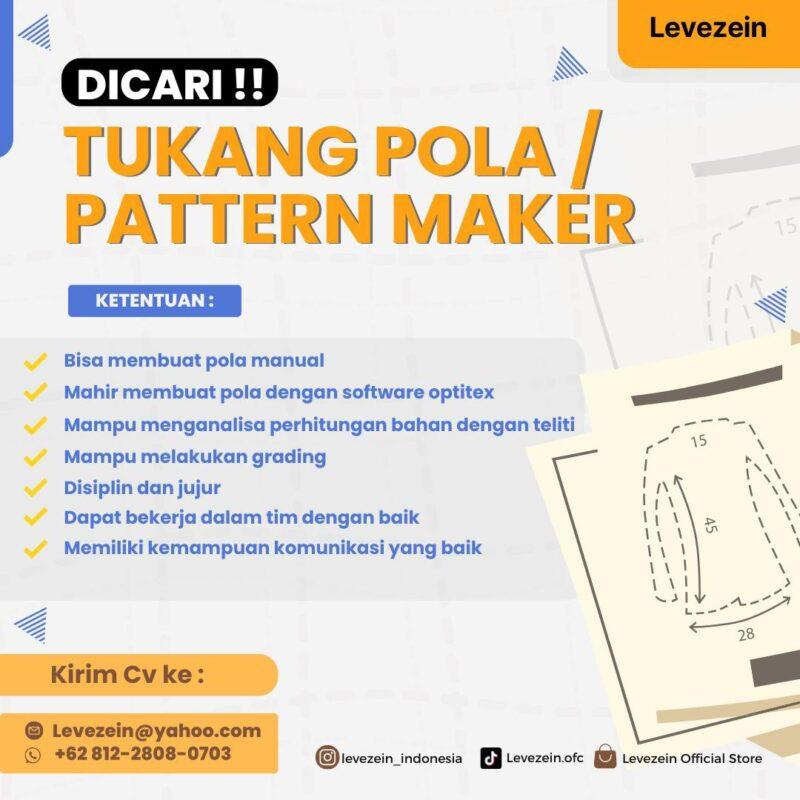 Levezein

DICARI !!

TUKANG POLA / PATTERN MAKER

KETENTUAN :

Bisa membuat pola manual
Mahir membuat pola dengan software optitex
Mampu menganalisa perhitungan bahan dengan teliti
Mampu melakukan grading
Disiplin dan jujur
Dapat bekerja dalam tim dengan baik
Memiliki kemampuan komunikasi yang baik

15

15

45

28

Kirim Cv ke :

Levezein@yahoo.com
+62 812-2808-0703

levezein_indonesia
Levezein.ofc
Levezein Official Store